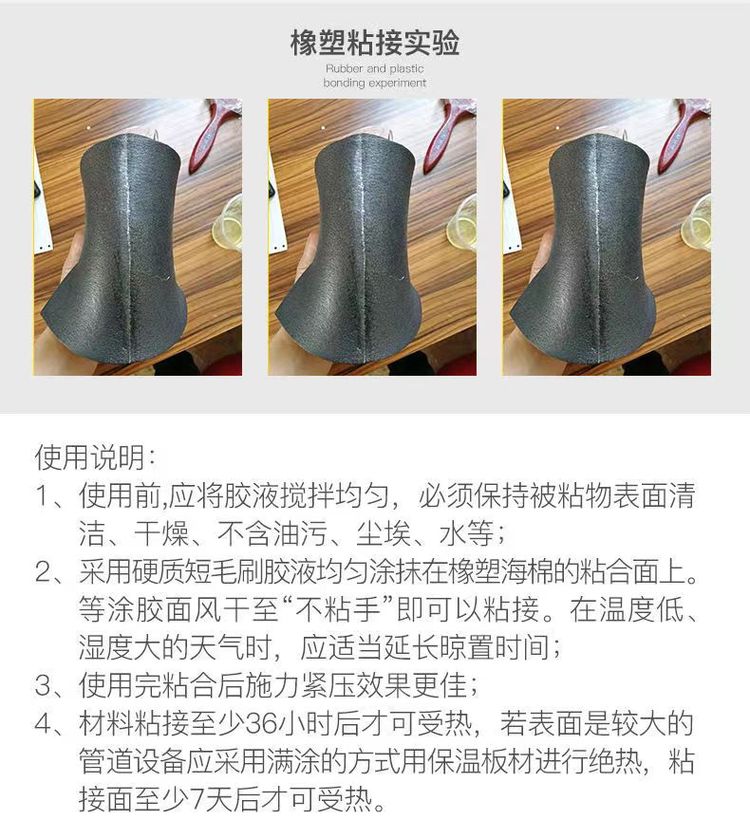 橡塑粘接实验
Rubber and plastic bonding experiment

使用说明:
1、使用前,应将胶液搅拌均匀，必须保持被粘物表面清洁、干燥、不含油污、尘埃、水等;
2、采用硬质短毛刷胶液均匀涂抹在橡塑海棉的粘合面上。等涂胶面风干至“不粘手”即可以粘接。在温度低、湿度大的天气时，应适当延长晾置时间;
3、使用完粘合后施力紧压效果更佳;
4、材料粘接至少36小时后才可受热，若表面是较大的管道设备应采用满涂的方式用保温板材进行绝热，粘接面至少7天后才可受热。